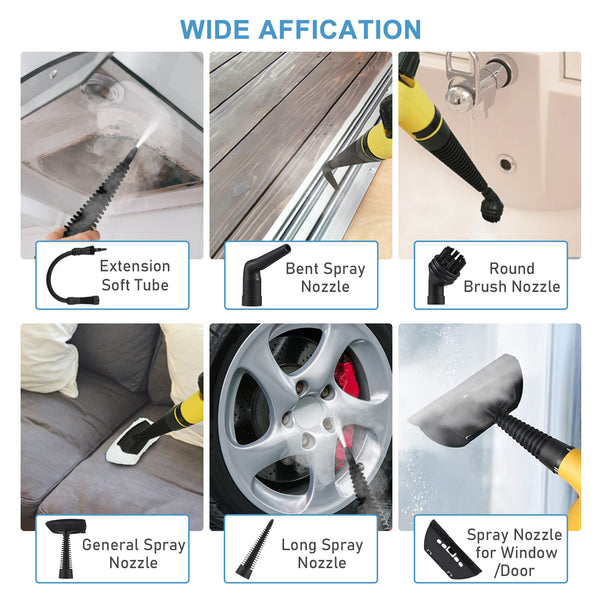 WIDE AFFICATION

Extension Soft Tube

Bent Spray Nozzle

Round Brush Nozzle

General Spray Nozzle

Long Spray Nozzle

Spray Nozzle for Window /Door